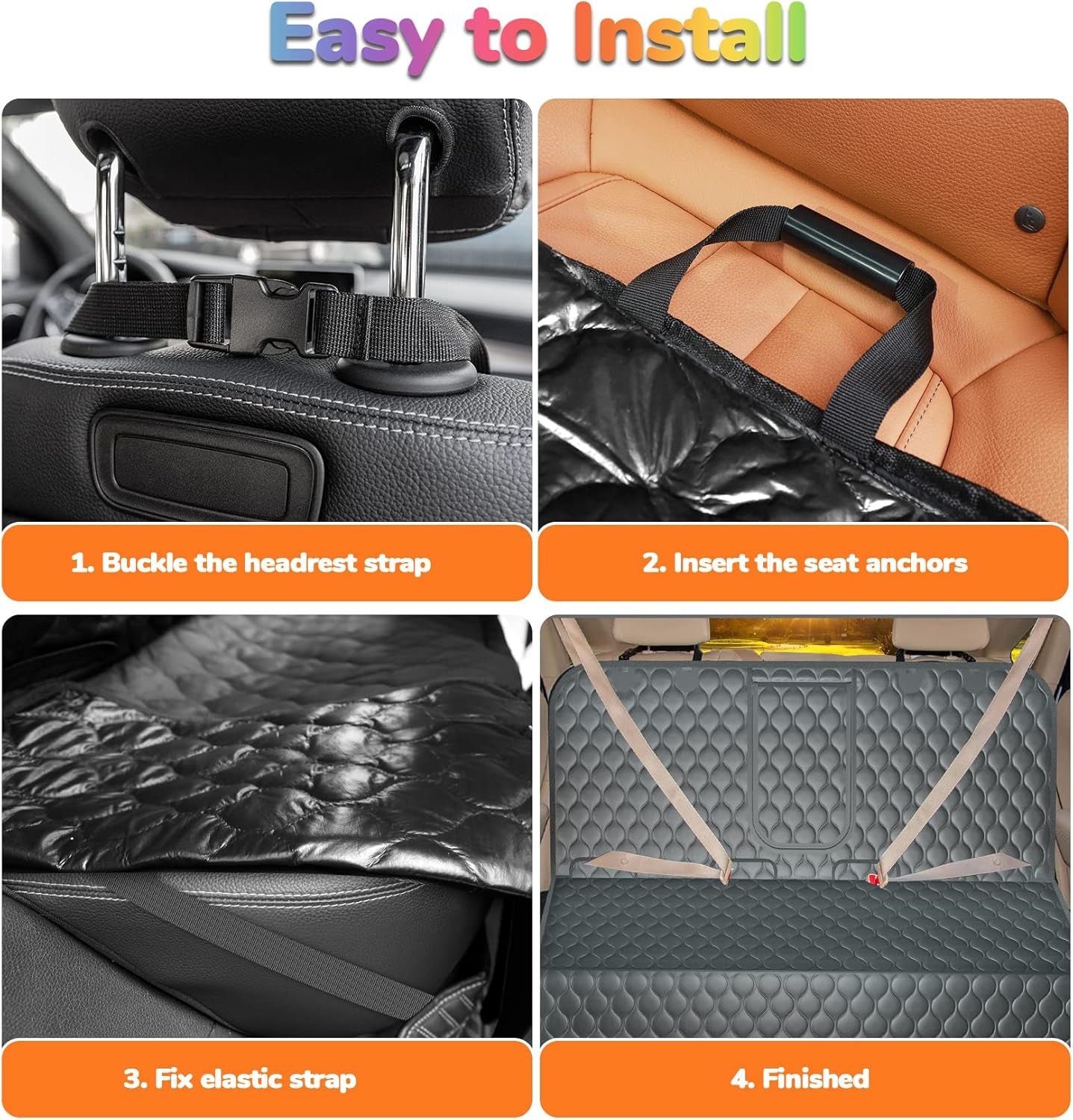 Easy to Install

1. Buckle the headrest strap

2. Insert the seat anchors

3. Fix elastic strap

4. Finished